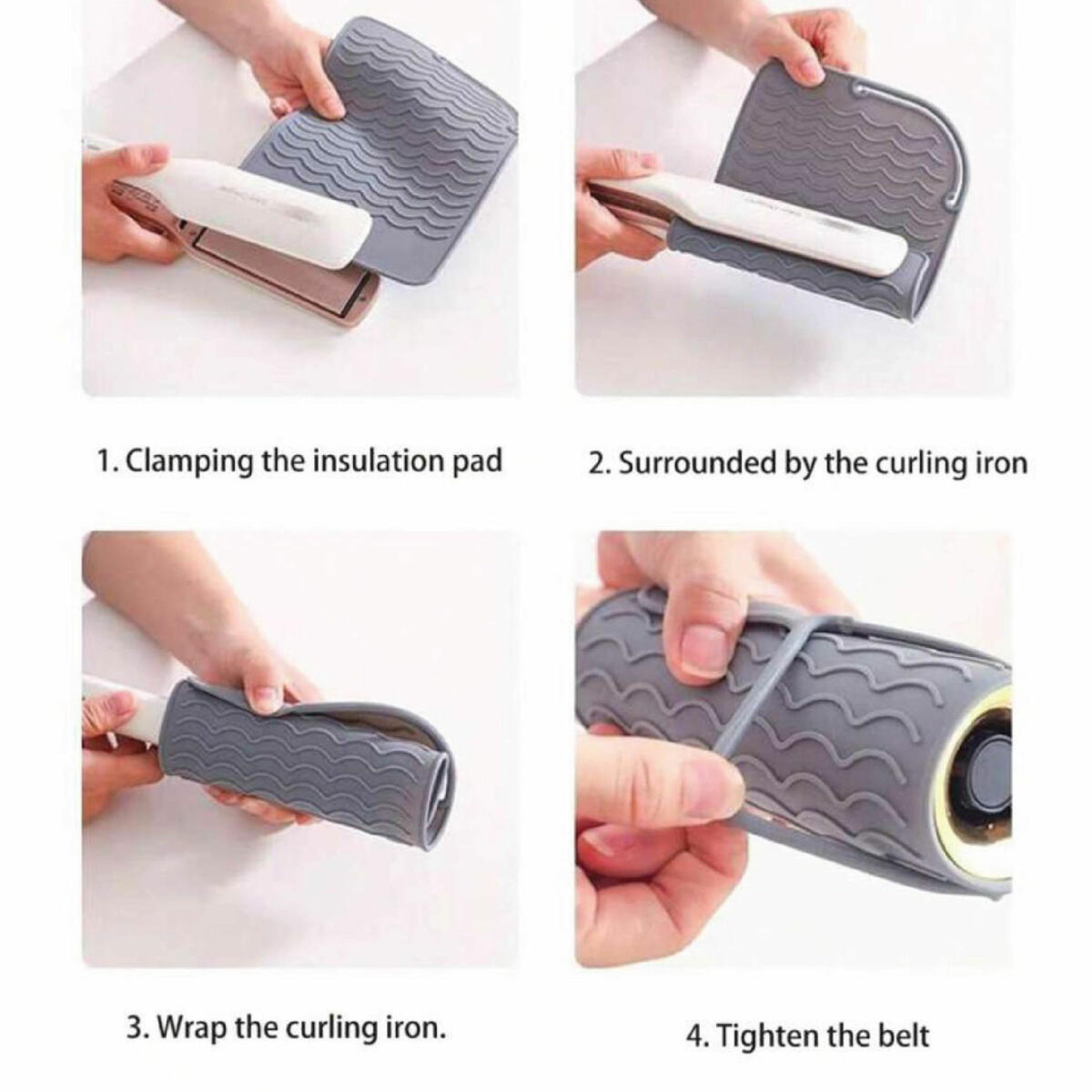 1. Clamping the insulation pad

2. Surrounded by the curling iron

3. Wrap the curling iron.

4. Tighten the belt